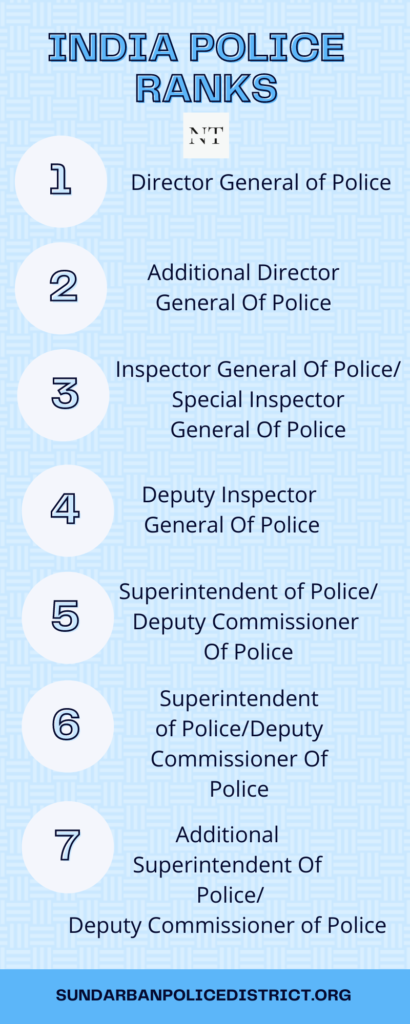 INDIA POLICE RANKS

NT

1 Director General of Police

2 Additional Director General Of Police

3 Inspector General Of Police/ Special Inspector General Of Police

4 Deputy Inspector General Of Police

5 Superintendent of Police/ Deputy Commissioner Of Police

6 Superintendent of Police/Deputy Commissioner Of Police

7 Additional Superintendent Of Police/ Deputy Commissioner of Police

SUNDARBANPOLICEDISTRICT.ORG